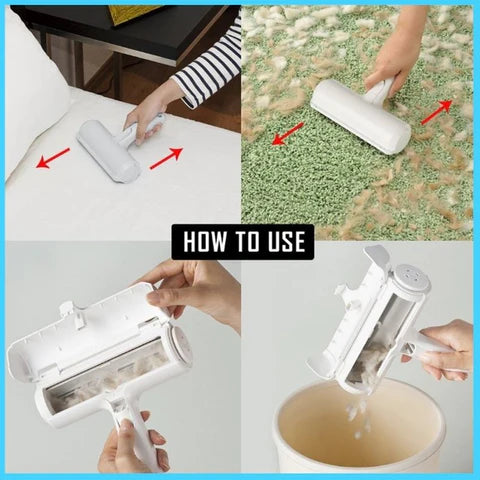 HOW TO USE