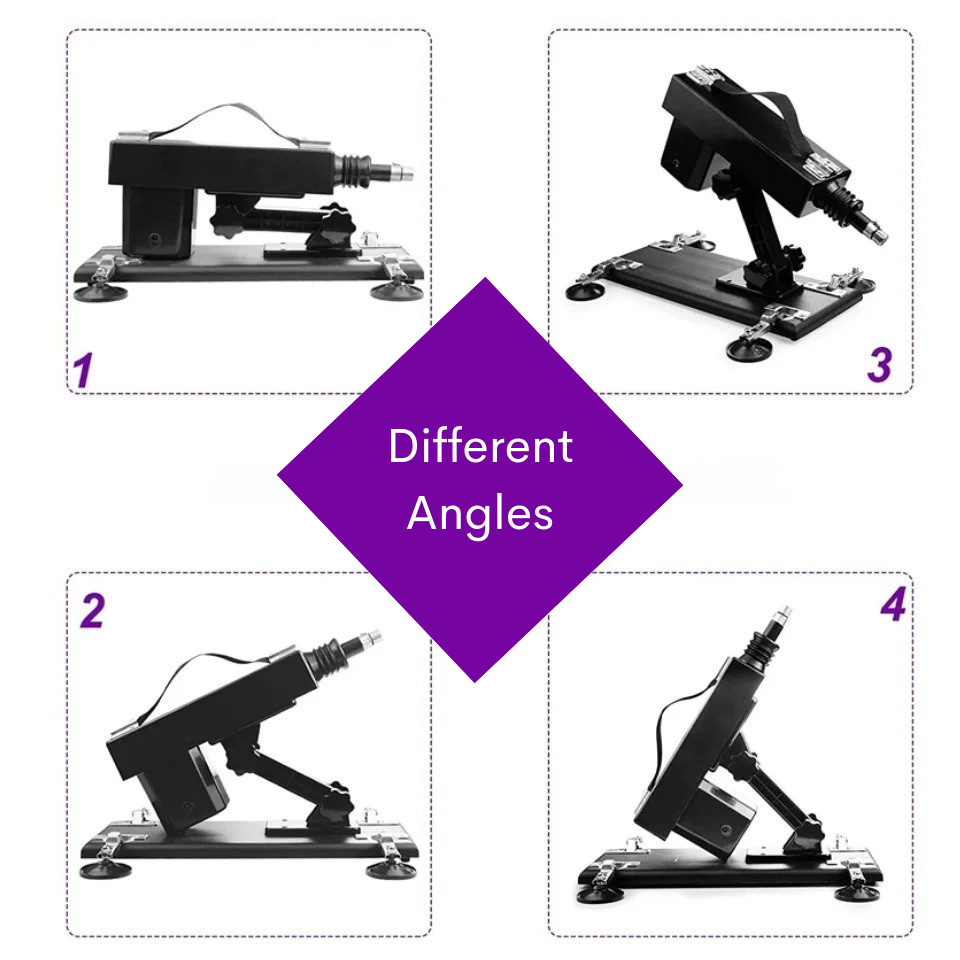 1

3

Different Angles

2

4