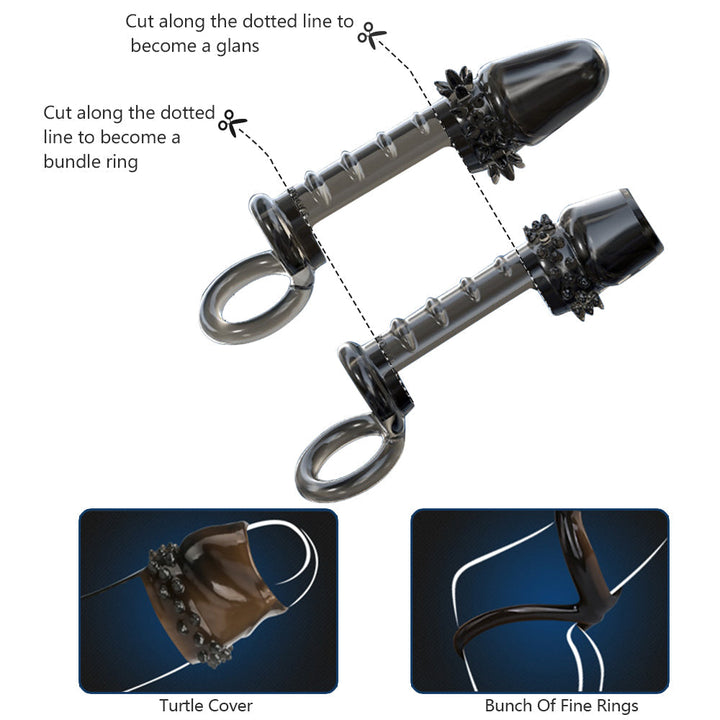 Cut along the dotted line to become a glans

Cut along the dotted line to become a bundle ring

Turtle Cover

Bunch Of Fine Rings